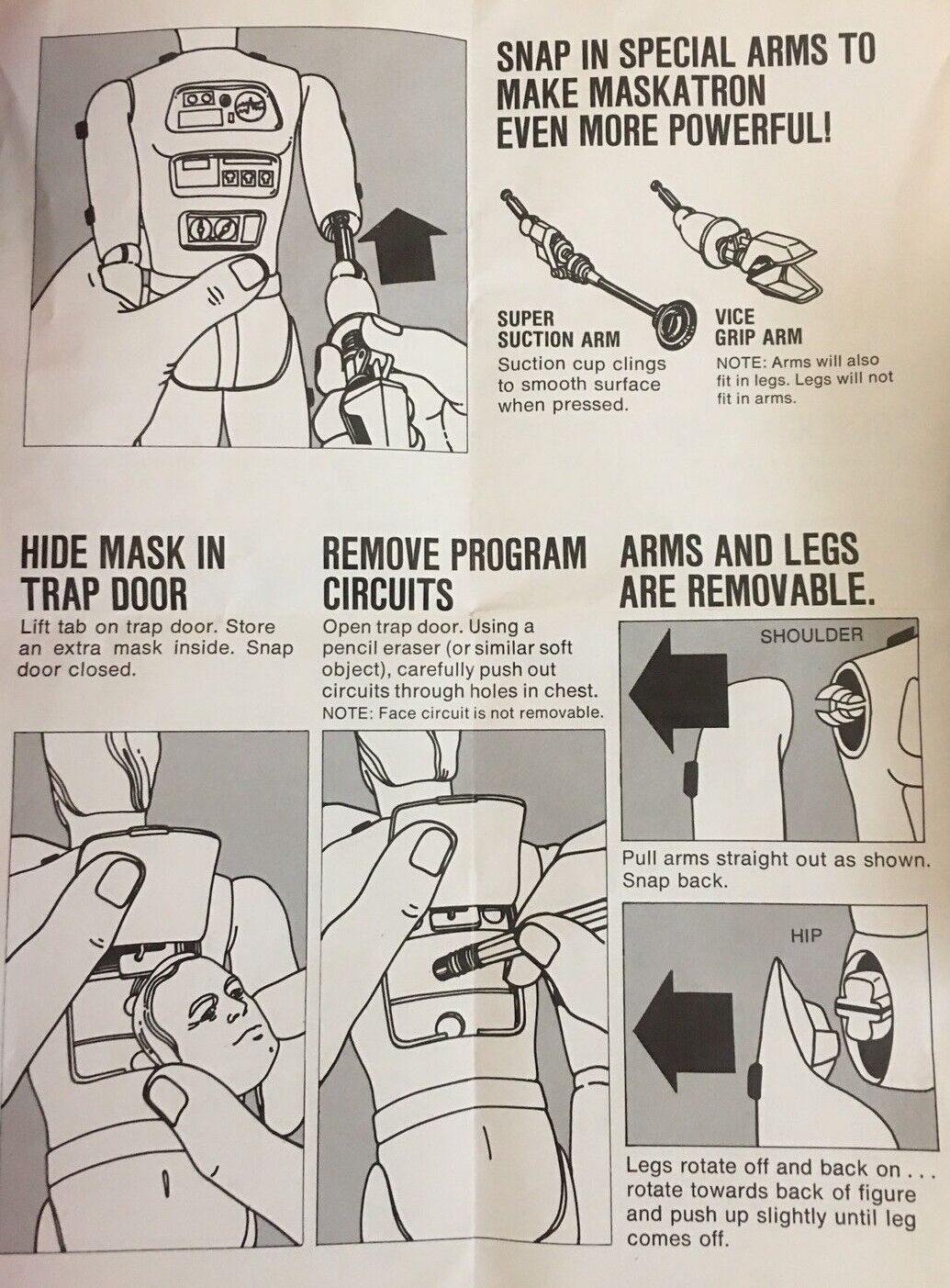 SNAP IN SPECIAL ARMS TO MAKE MASKATRON EVEN MORE POWERFUL!

SUPER SUCTION ARM
Suction cup clings to smooth surface when pressed.

VICE GRIP ARM
NOTE: Arms will also fit in legs. Legs will not fit in arms.

HIDE MASK IN TRAP DOOR
Lift tab on trap door. Store an extra mask inside. Snap door closed.

REMOVE PROGRAM CIRCUITS
Open trap door. Using a pencil eraser (or similar soft object), carefully push out circuits through holes in chest.
NOTE: Face circuit is not removable.

ARMS AND LEGS ARE REMOVABLE.

SHOULDER

Pull arms straight out as shown. Snap back.

HIP

Legs rotate off and back on . . . rotate towards back of figure and push up slightly until leg comes off.